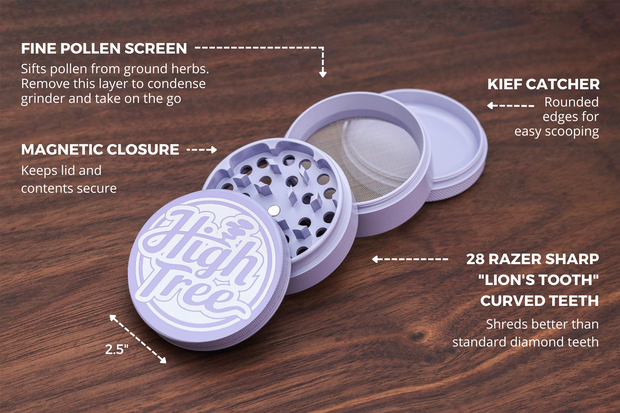 FINE POLLEN SCREEN
Sifts pollen from ground herbs. Remove this layer to condense grinder and take on the go

KIEF CATCHER
Rounded edges for easy scooping

MAGNETIC CLOSURE
Keeps lid and contents secure

High Tree

28 RAZER SHARP "LION'S TOOTH" CURVED TEETH
Shreds better than standard diamond teeth

2.5"